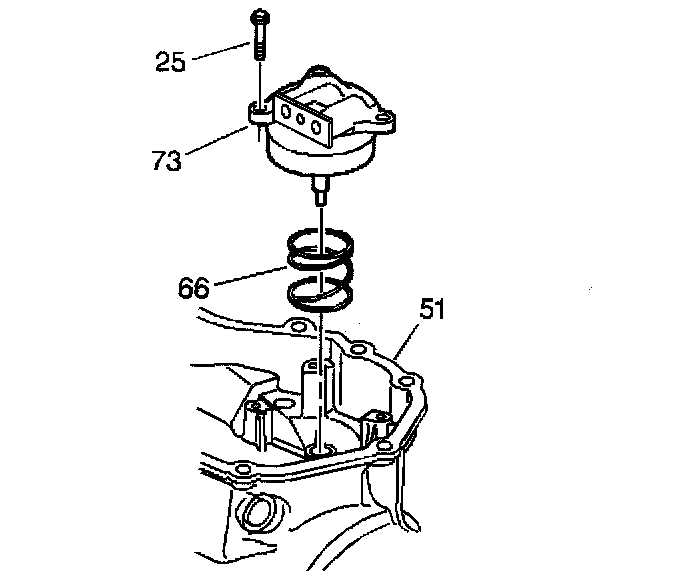 25
73
66
51