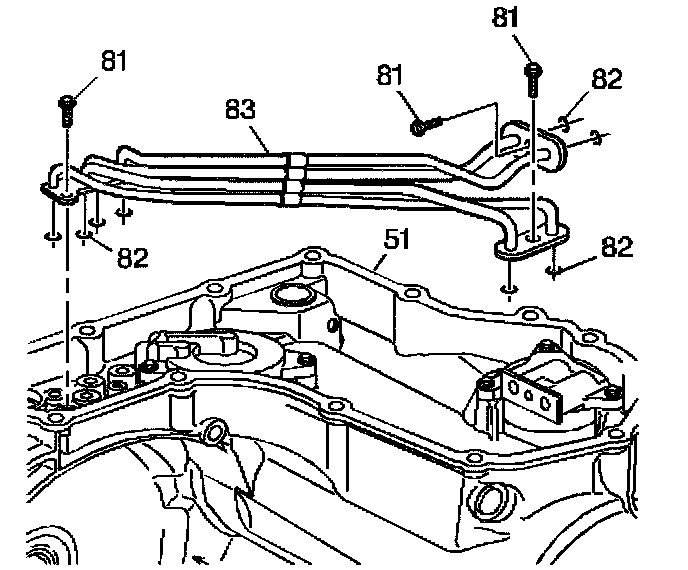 81
81
81
82
83
82
51
82