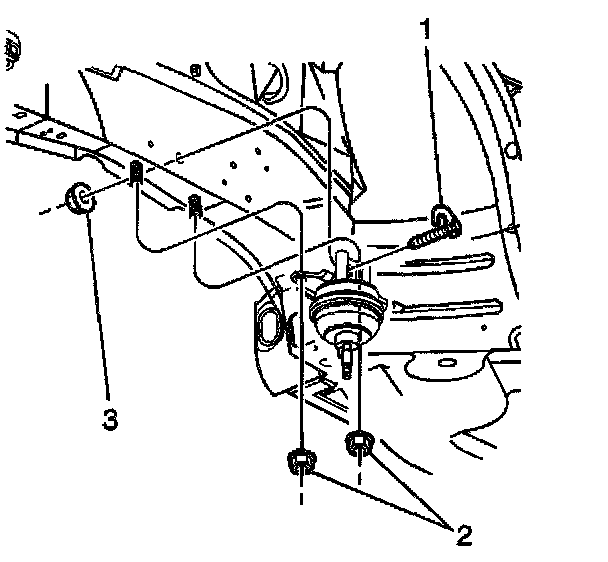 1

3

2