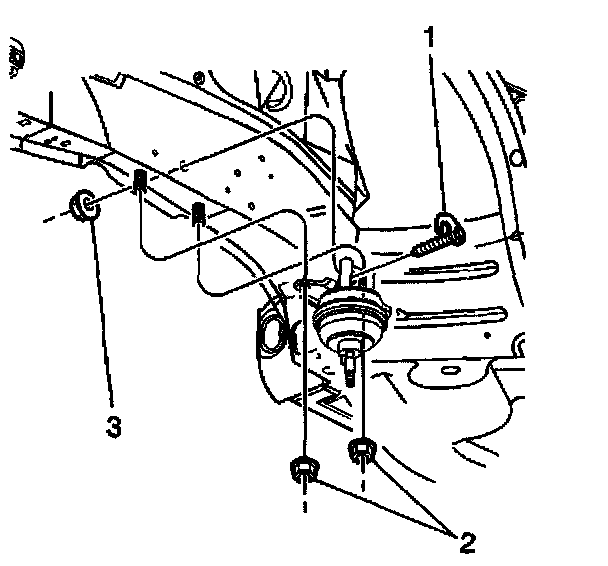 1

3

2