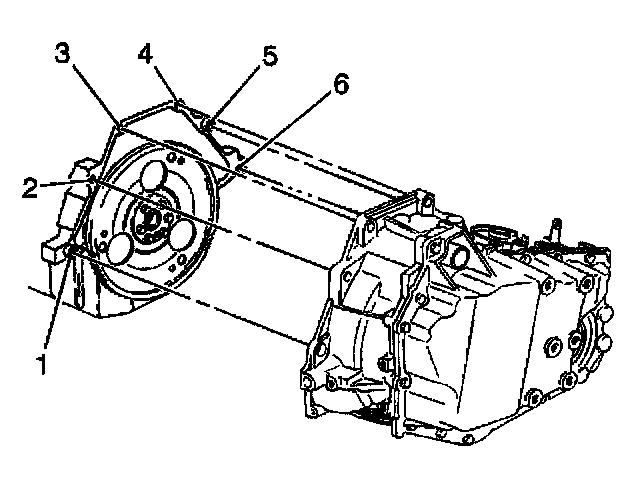 3
4
5
6
2
1