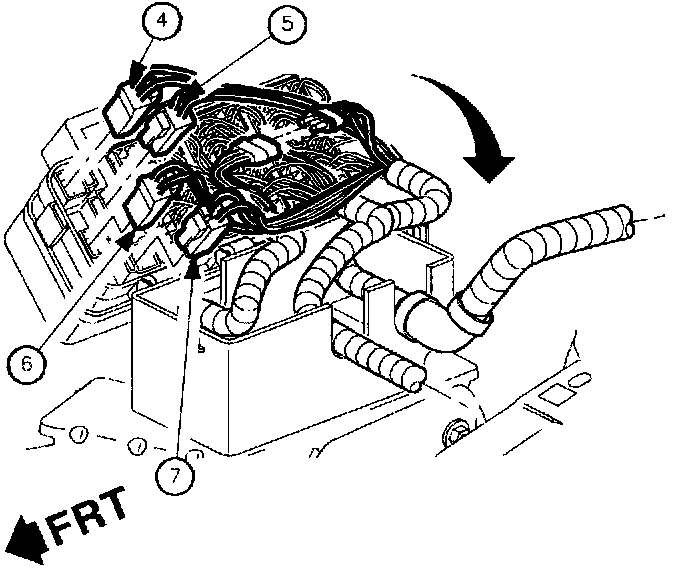 4
5
6
7
FRT