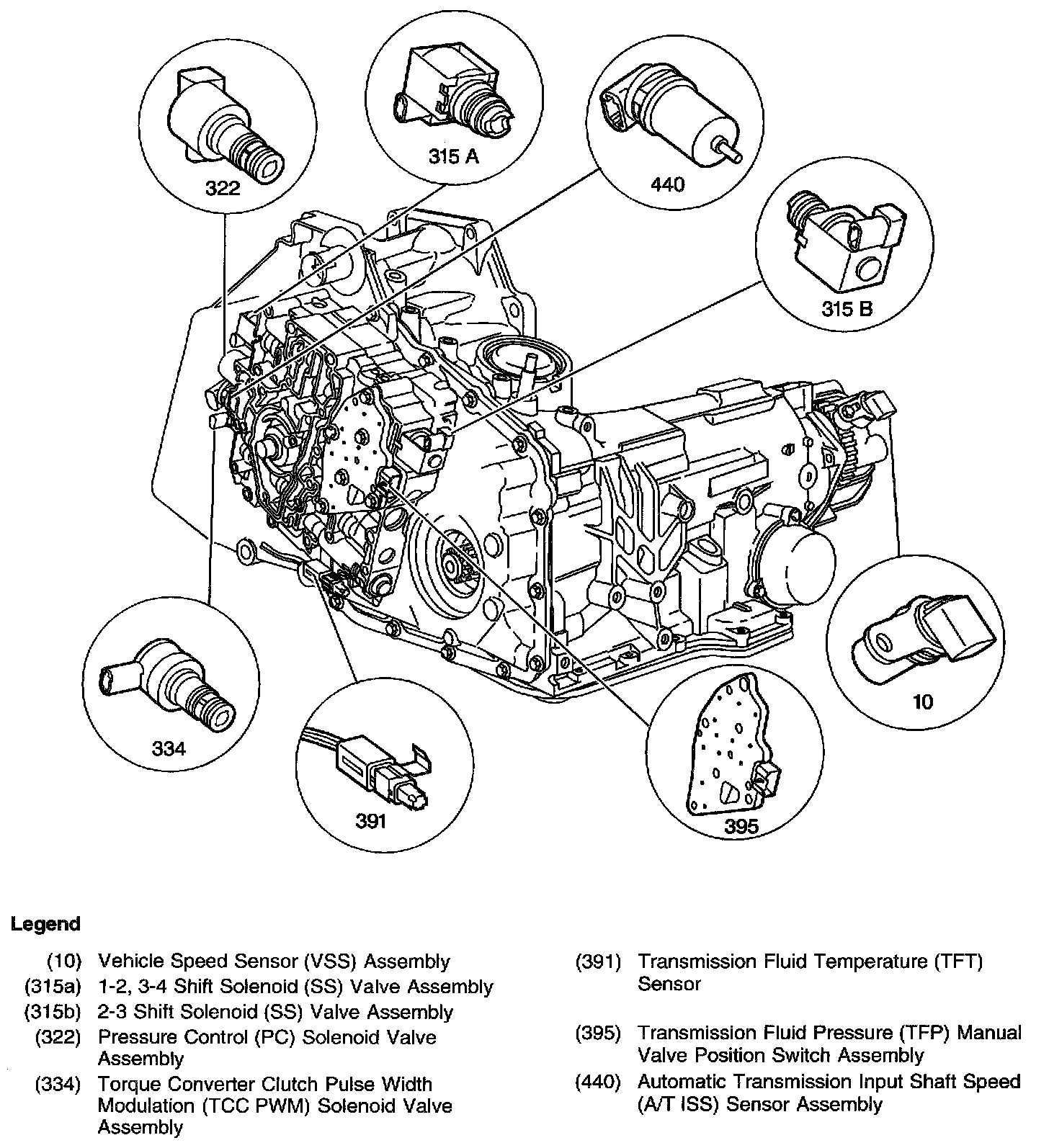 322

315 A

440

315 B

334

391

395

10

Legend

(10) Vehicle Speed Sensor (VSS) Assembly
(315a) 1-2, 3-4 Shift Solenoid (SS) Valve Assembly
(315b) 2-3 Shift Solenoid (SS) Valve Assembly
(322) Pressure Control (PC) Solenoid Valve Assembly
(334) Torque Converter Clutch Pulse Width Modulation (TCC PWM) Solenoid Valve Assembly

(391) Transmission Fluid Temperature (TFT) Sensor

(395) Transmission Fluid Pressure (TFP) Manual Valve Position Switch Assembly
(440) Automatic Transmission Input Shaft Speed (A/T ISS) Sensor Assembly