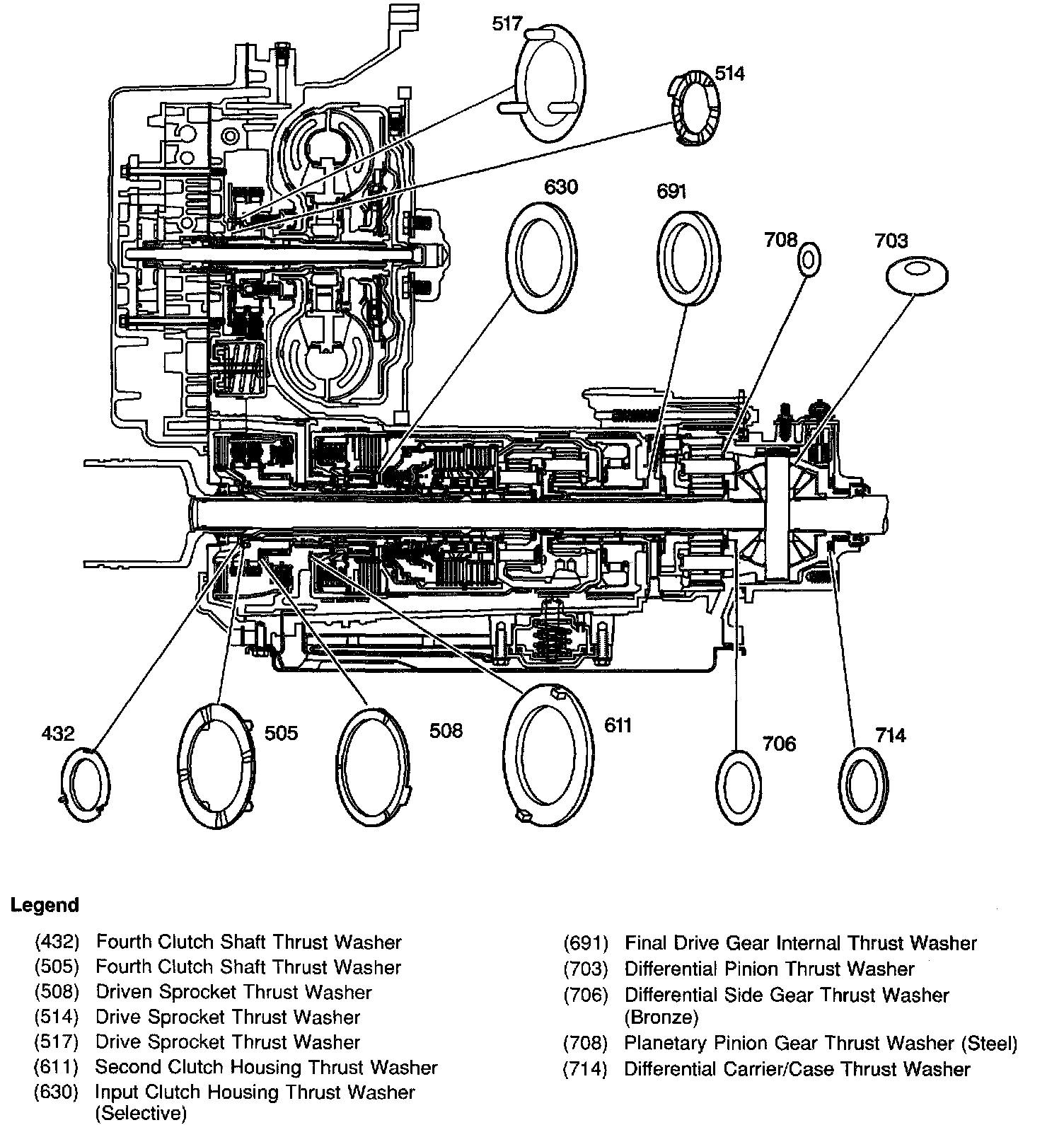 517
514
630
691
708
703
432
505
508
611
706
714

Legend

(432) Fourth Clutch Shaft Thrust Washer
(505) Fourth Clutch Shaft Thrust Washer
(508) Driven Sprocket Thrust Washer
(514) Drive Sprocket Thrust Washer
(517) Drive Sprocket Thrust Washer
(611) Second Clutch Housing Thrust Washer
(630) Input Clutch Housing Thrust Washer (Selective)

(691) Final Drive Gear Internal Thrust Washer
(703) Differential Pinion Thrust Washer
(706) Differential Side Gear Thrust Washer (Bronze)
(708) Planetary Pinion Gear Thrust Washer (Steel)
(714) Differential Carrier/Case Thrust Washer