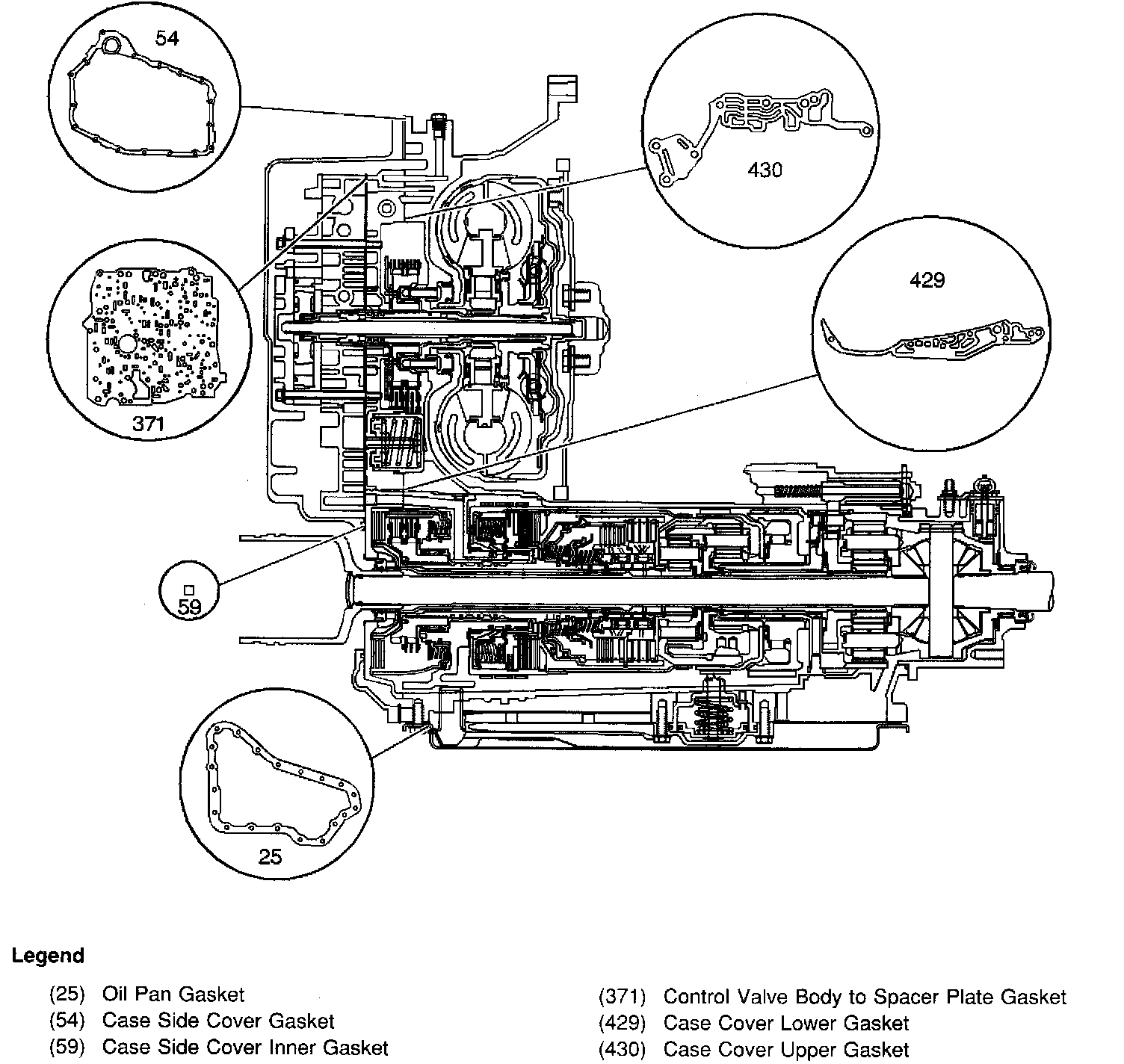 54

430

429

371

59

25

Legend

(25) Oil Pan Gasket
(54) Case Side Cover Gasket
(59) Case Side Cover Inner Gasket

(371) Control Valve Body to Spacer Plate Gasket
(429) Case Cover Lower Gasket
(430) Case Cover Upper Gasket