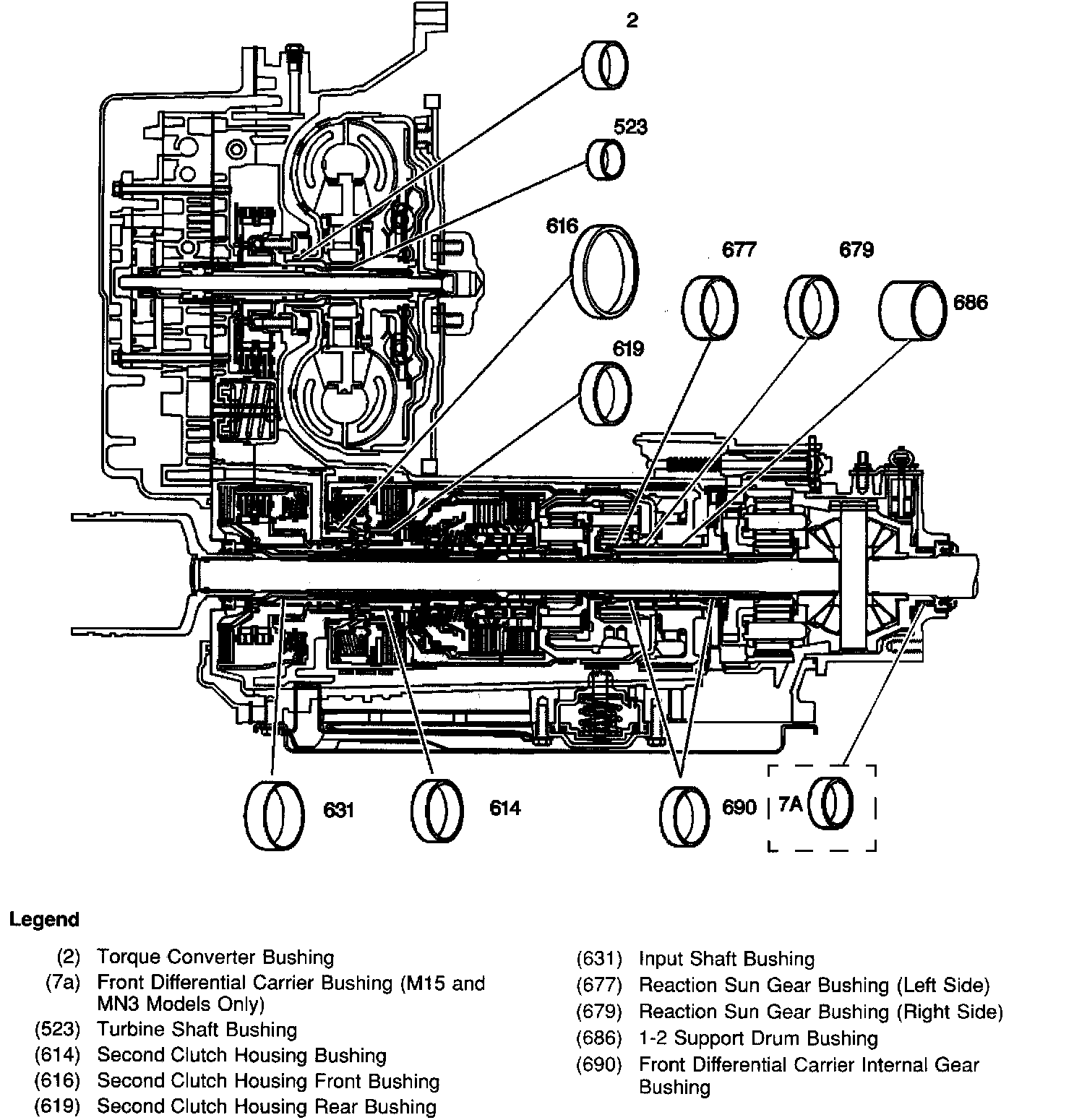 2

523

616

677

679

686

619

631

614

690

7A

Legend

(2) Torque Converter Bushing
(7a) Front Differential Carrier Bushing (M15 and MN3 Models Only)
(523) Turbine Shaft Bushing
(614) Second Clutch Housing Bushing
(616) Second Clutch Housing Front Bushing
(619) Second Clutch Housing Rear Bushing

(631) Input Shaft Bushing
(677) Reaction Sun Gear Bushing (Left Side)
(679) Reaction Sun Gear Bushing (Right Side)
(686) 1-2 Support Drum Bushing
(690) Front Differential Carrier Internal Gear Bushing