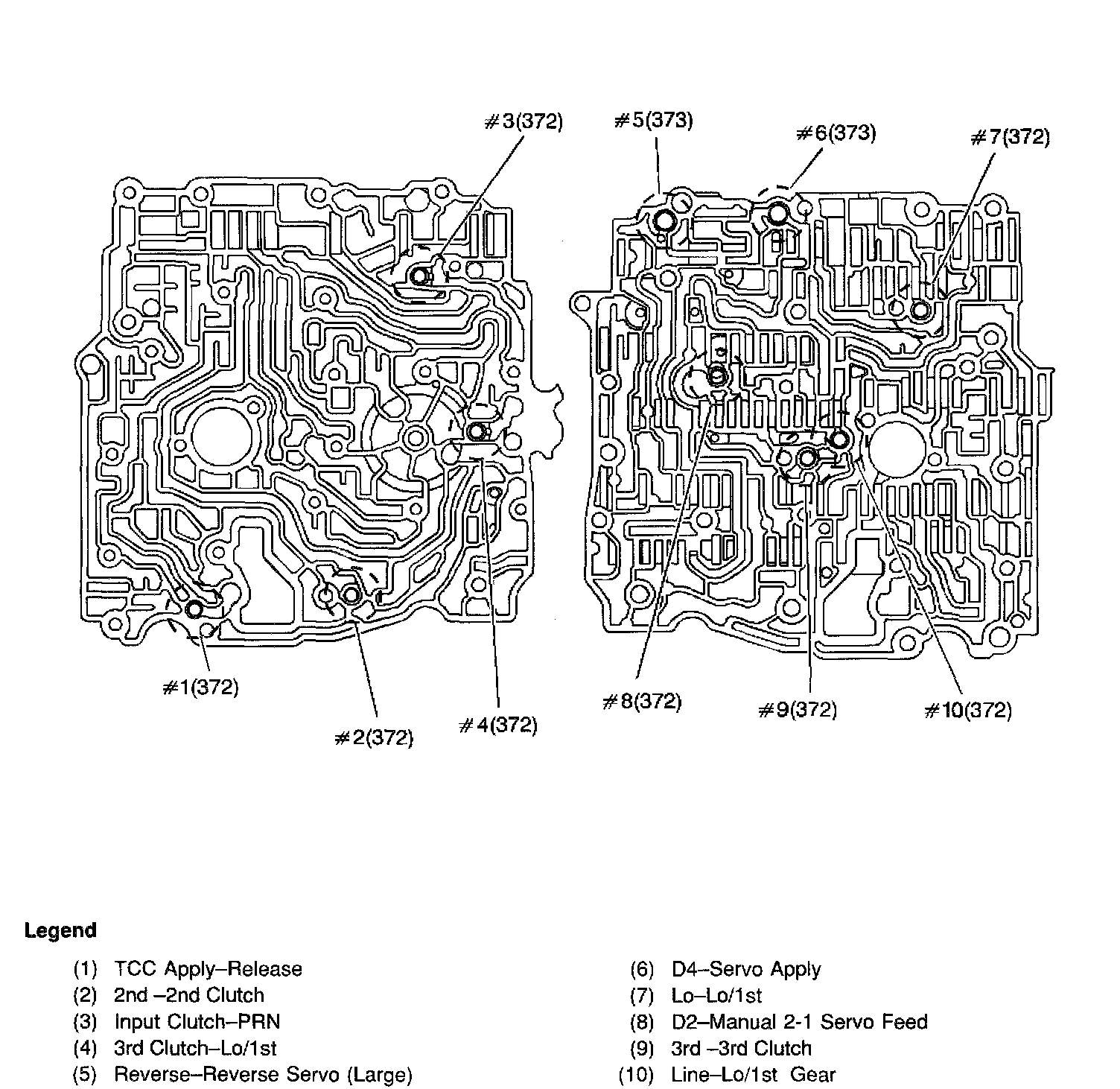 #3(372)

#5(373)

#6(373)

#7(372)

#1(372)

#2(372)

#4(372)

#8(372)

#9(372)

#10(372)

Legend

(1) TCC Apply–Release
(2) 2nd –2nd Clutch
(3) Input Clutch–PRN
(4) 3rd Clutch–Lo/1st
(5) Reverse–Reverse Servo (Large)

(6) D4–Servo Apply
(7) Lo–Lo/1st
(8) D2–Manual 2-1 Servo Feed
(9) 3rd –3rd Clutch
(10) Line–Lo/1st Gear