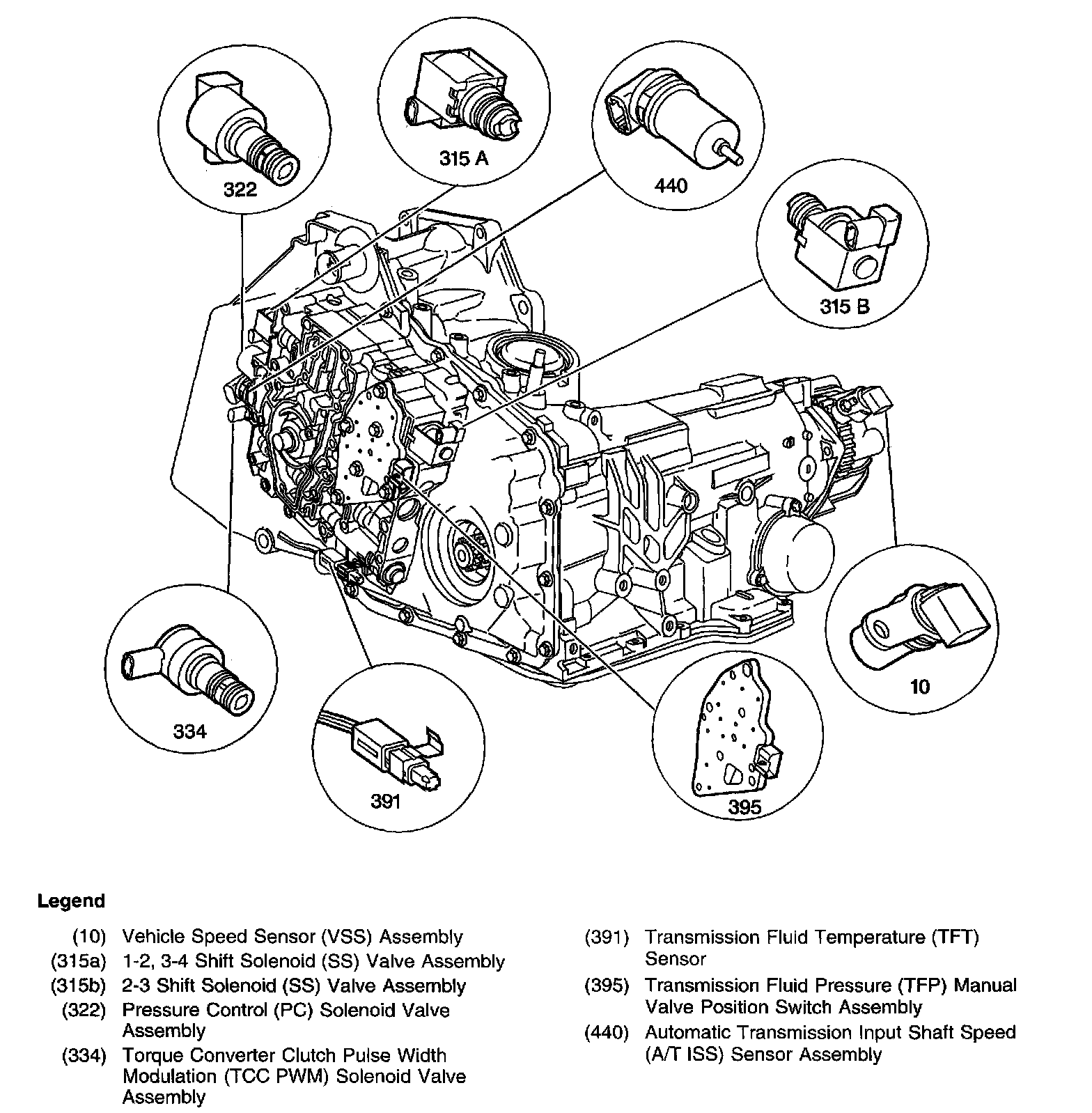 322

315 A

440

315 B

334

391

395

10

Legend

(10) Vehicle Speed Sensor (VSS) Assembly
(315a) 1-2, 3-4 Shift Solenoid (SS) Valve Assembly
(315b) 2-3 Shift Solenoid (SS) Valve Assembly
(322) Pressure Control (PC) Solenoid Valve Assembly
(334) Torque Converter Clutch Pulse Width Modulation (TCC PWM) Solenoid Valve Assembly

(391) Transmission Fluid Temperature (TFT) Sensor
(395) Transmission Fluid Pressure (TFP) Manual Valve Position Switch Assembly
(440) Automatic Transmission Input Shaft Speed (A/T ISS) Sensor Assembly