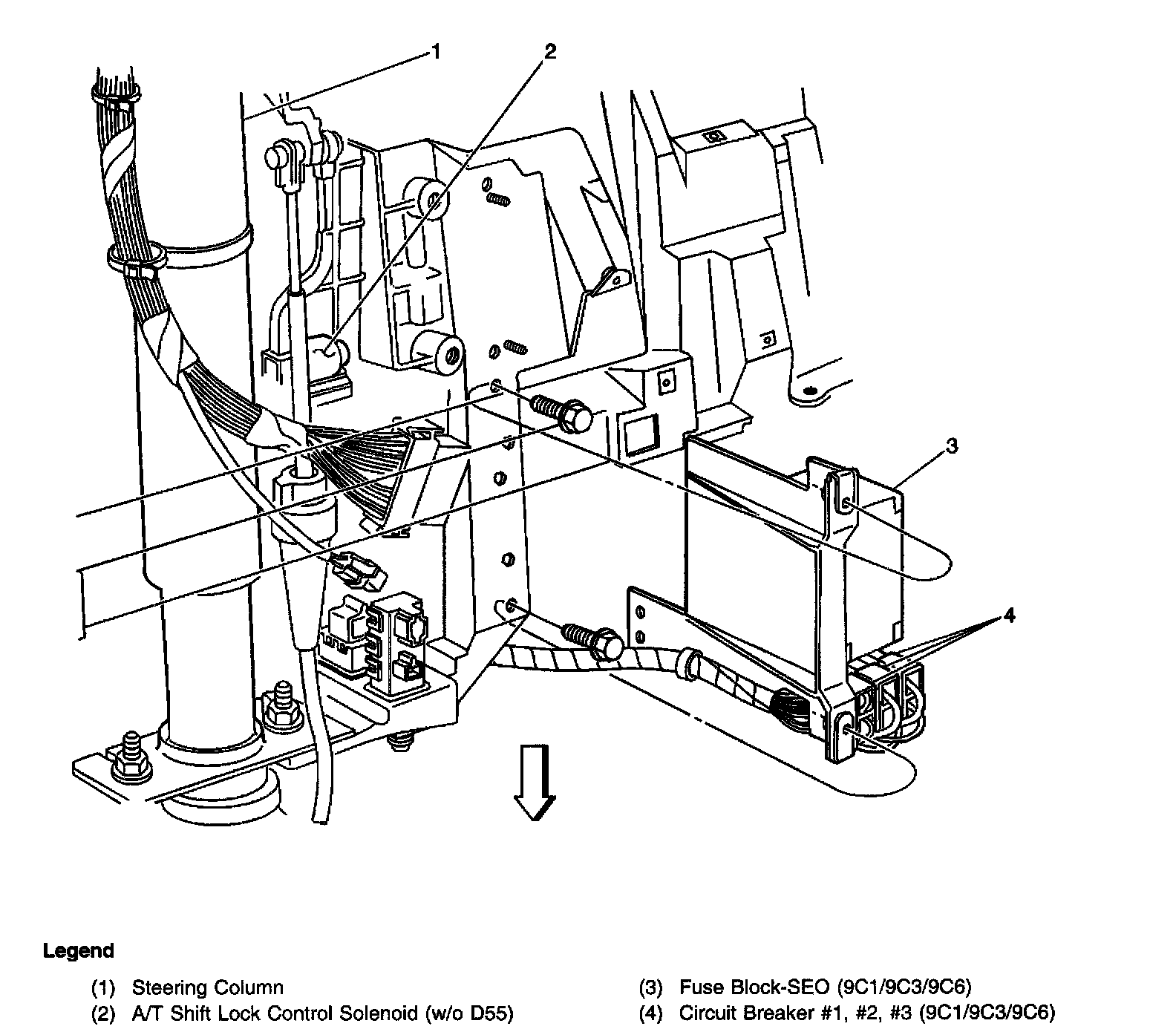 1
2
3
4

Legend

(1) Steering Column
(2) A/T Shift Lock Control Solenoid (w/o D55)

(3) Fuse Block-SEO (9C1/9C3/9C6)
(4) Circuit Breaker #1, #2, #3 (9C1/9C3/9C6)