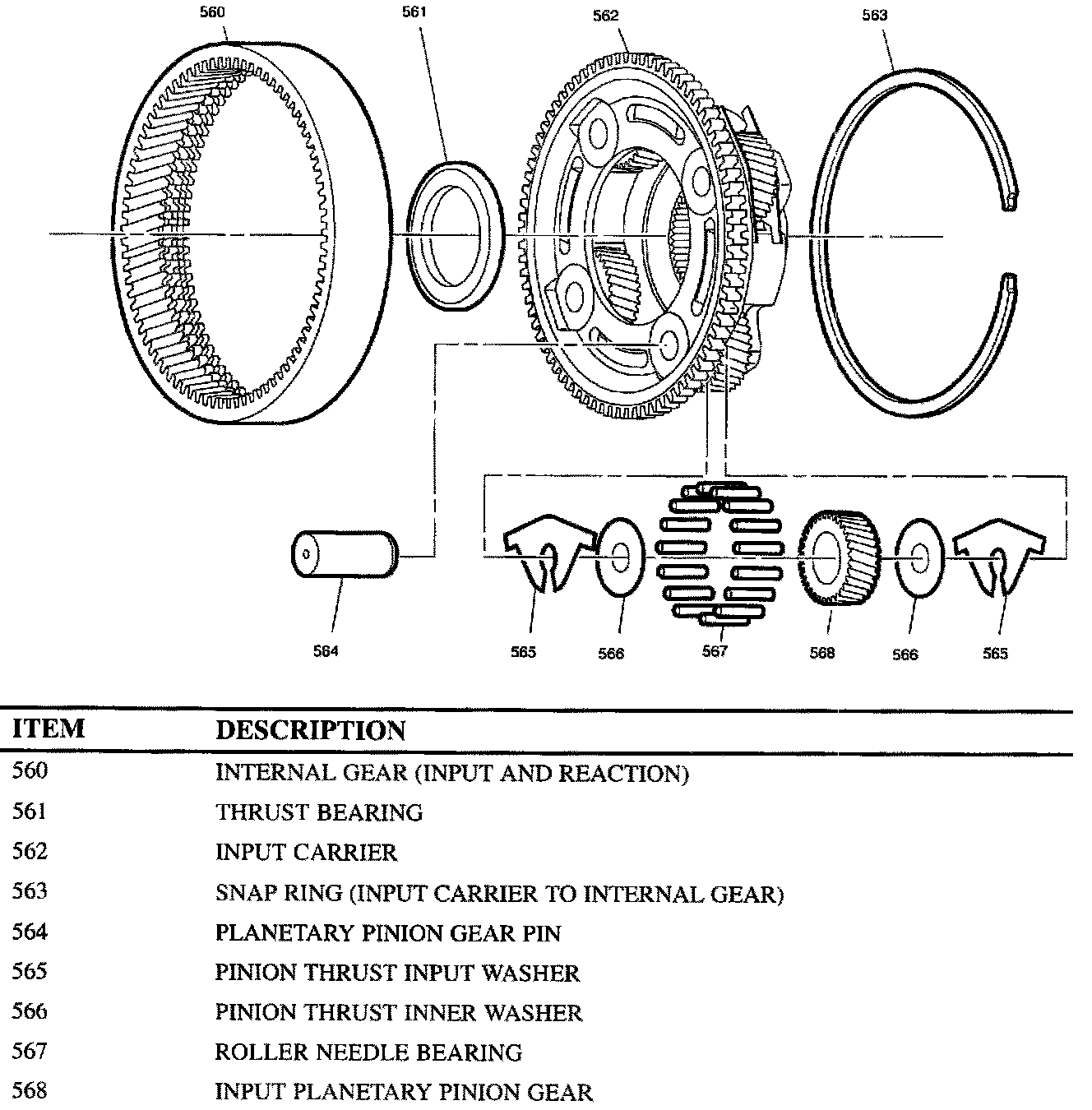 560
561
562
563
564
565
566
567
568
566
565

| ITEM | DESCRIPTION |
|---|---|
| 560 | INTERNAL GEAR (INPUT AND REACTION) |
| 561 | THRUST BEARING |
| 562 | INPUT CARRIER |
| 563 | SNAP RING (INPUT CARRIER TO INTERNAL GEAR) |
| 564 | PLANETARY PINION GEAR PIN |
| 565 | PINION THRUST INPUT WASHER |
| 566 | PINION THRUST INNER WASHER |
| 567 | ROLLER NEEDLE BEARING |
| 568 | INPUT PLANETARY PINION GEAR |