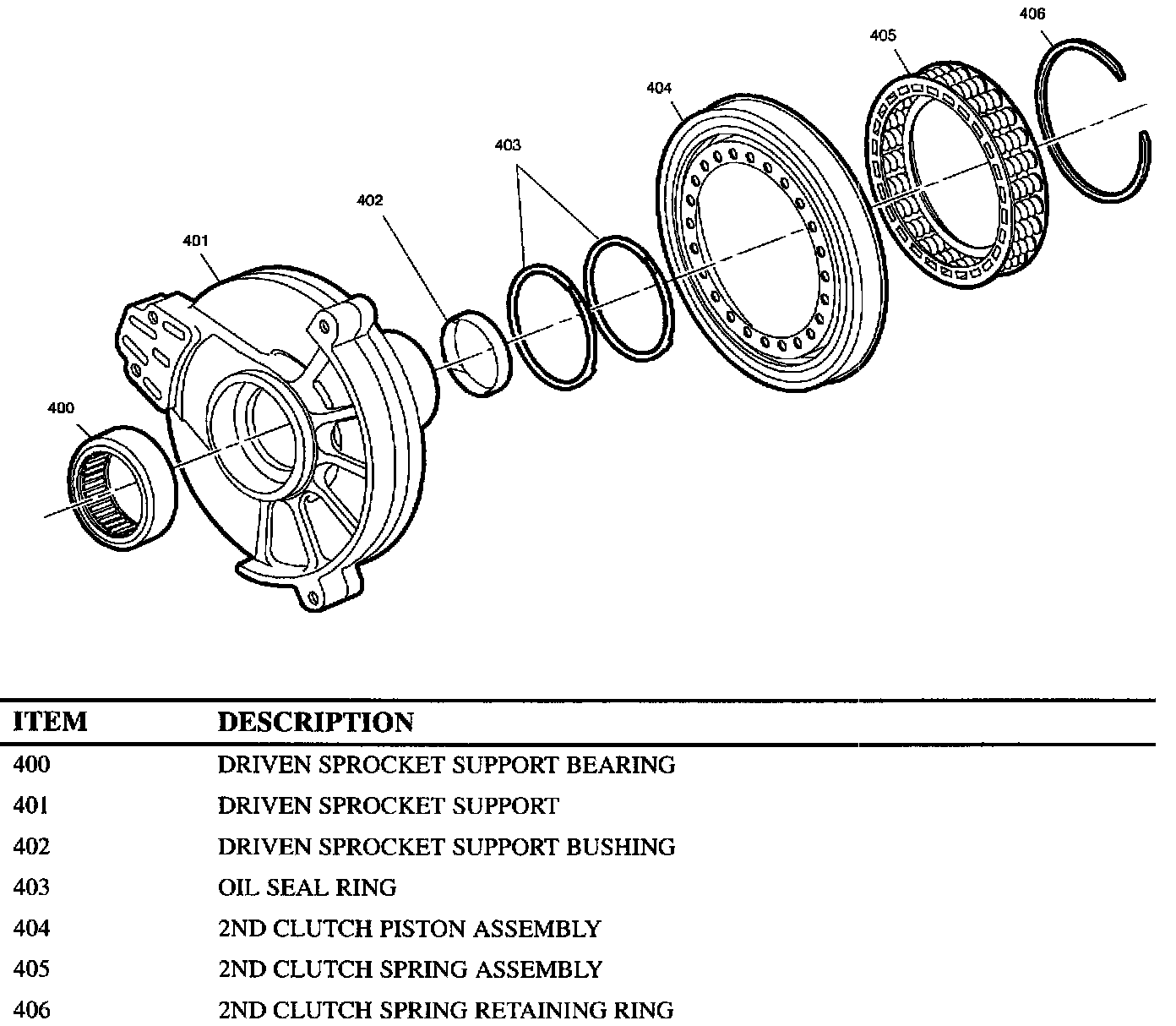 406
405
404
403
402
401
400

| ITEM | DESCRIPTION |
|---|---|
| 400 | DRIVEN SPROCKET SUPPORT BEARING |
| 401 | DRIVEN SPROCKET SUPPORT |
| 402 | DRIVEN SPROCKET SUPPORT BUSHING |
| 403 | OIL SEAL RING |
| 404 | 2ND CLUTCH PISTON ASSEMBLY |
| 405 | 2ND CLUTCH SPRING ASSEMBLY |
| 406 | 2ND CLUTCH SPRING RETAINING RING |