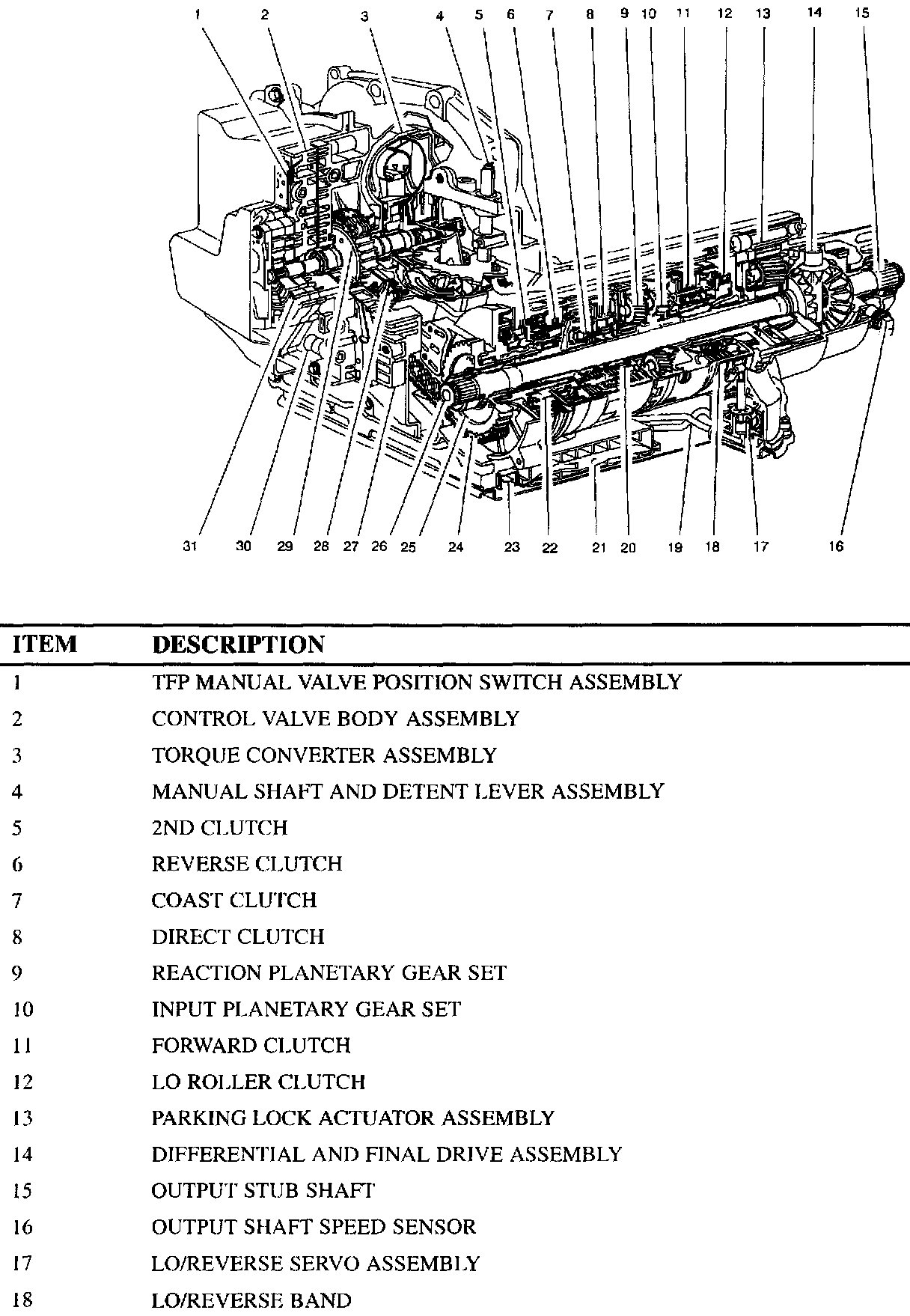 1 2 3 4 5 6 7 8 9 10 11 12 13 14 15

31 30 29 28 27 26 25 24 23 22 21 20 19 18 17 16

| ITEM | DESCRIPTION |
|---|---|
| 1 | TFP MANUAL VALVE POSITION SWITCH ASSEMBLY |
| 2 | CONTROL VALVE BODY ASSEMBLY |
| 3 | TORQUE CONVERTER ASSEMBLY |
| 4 | MANUAL SHAFT AND DETENT LEVER ASSEMBLY |
| 5 | 2ND CLUTCH |
| 6 | REVERSE CLUTCH |
| 7 | COAST CLUTCH |
| 8 | DIRECT CLUTCH |
| 9 | REACTION PLANETARY GEAR SET |
| 10 | INPUT PLANETARY GEAR SET |
| 11 | FORWARD CLUTCH |
| 12 | LO ROLLER CLUTCH |
| 13 | PARKING LOCK ACTUATOR ASSEMBLY |
| 14 | DIFFERENTIAL AND FINAL DRIVE ASSEMBLY |
| 15 | OUTPUT STUB SHAFT |
| 16 | OUTPUT SHAFT SPEED SENSOR |
| 17 | LO/REVERSE SERVO ASSEMBLY |
| 18 | LO/REVERSE BAND |