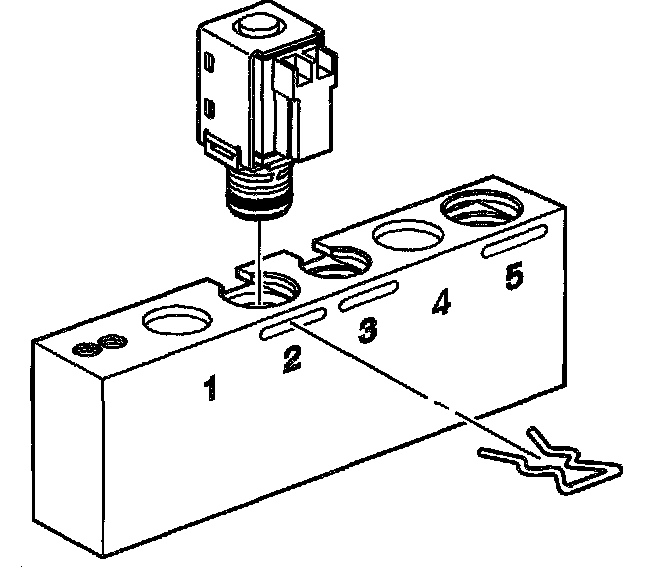 1
2
3
4
5