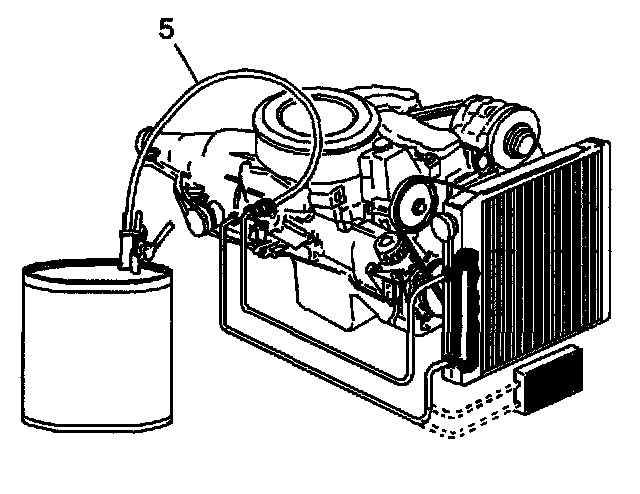 5