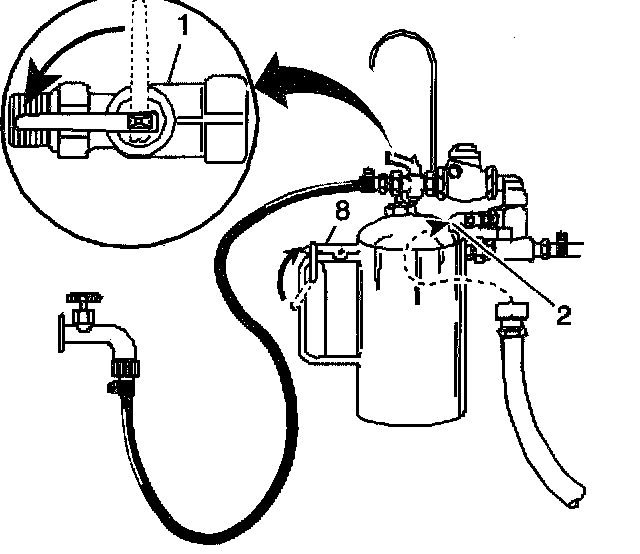 1
8
2