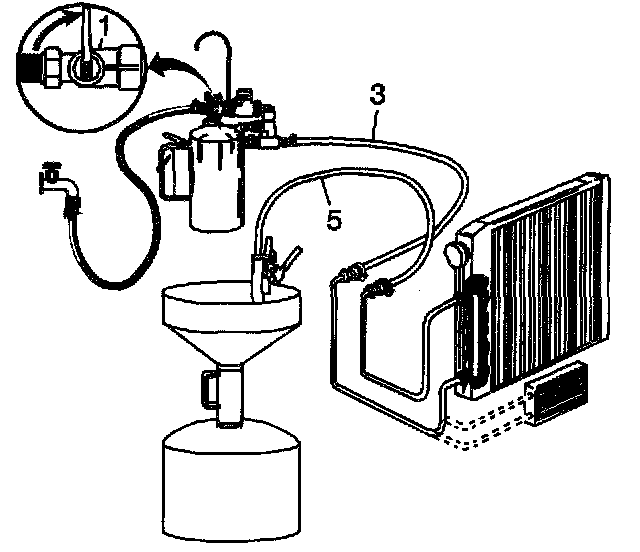 1

3

5