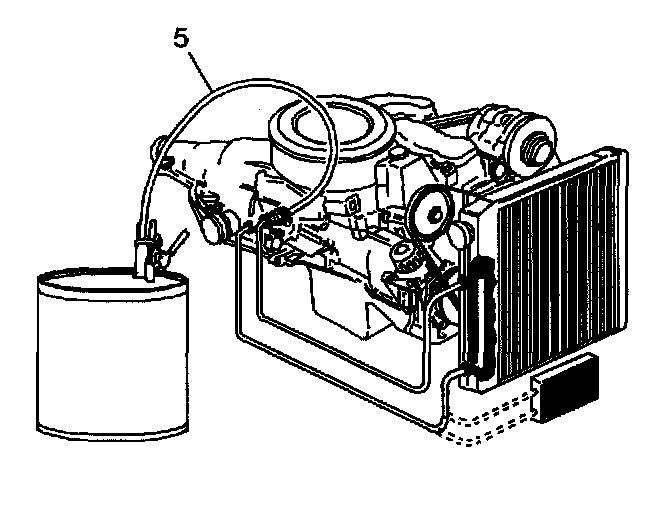 5