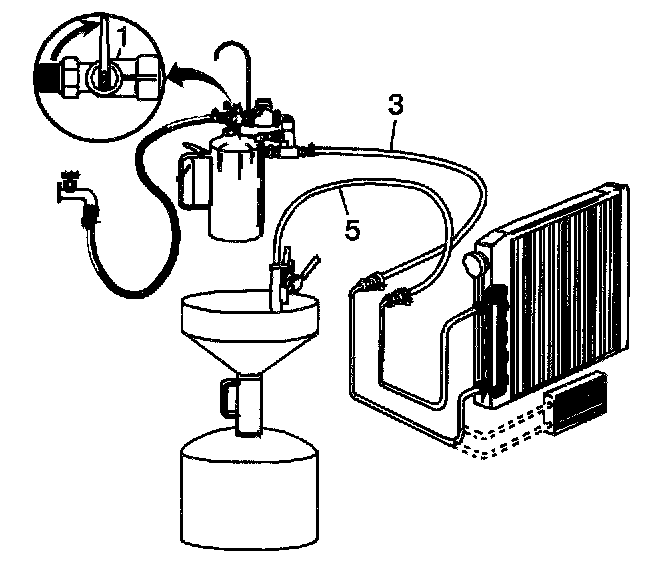 1
3
5