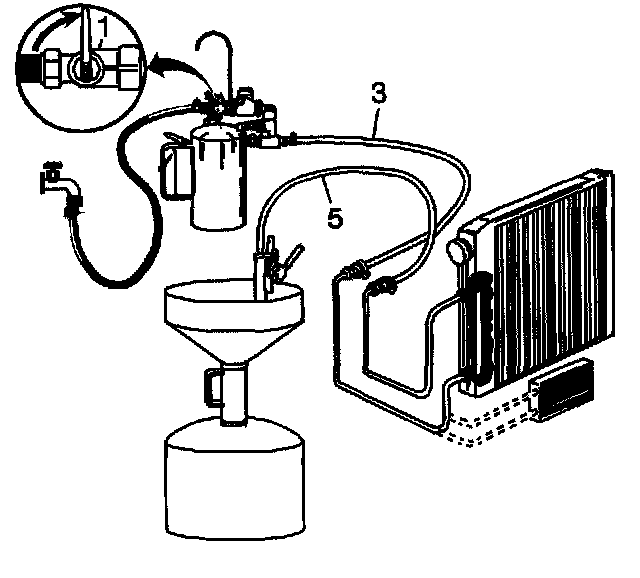 1
3
5