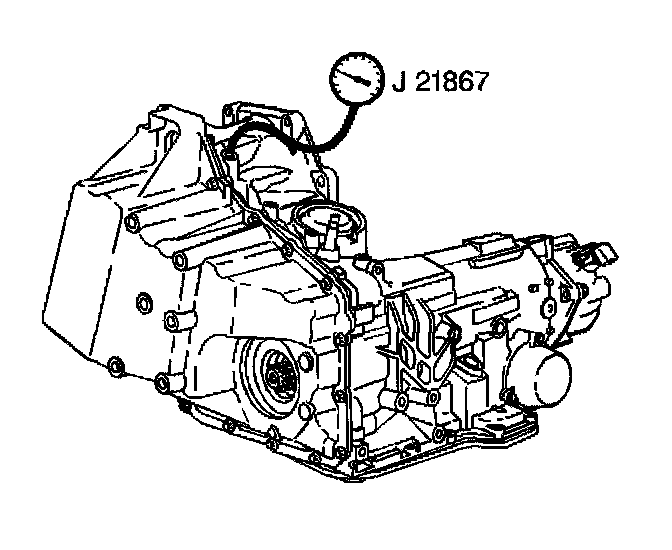 J 21867