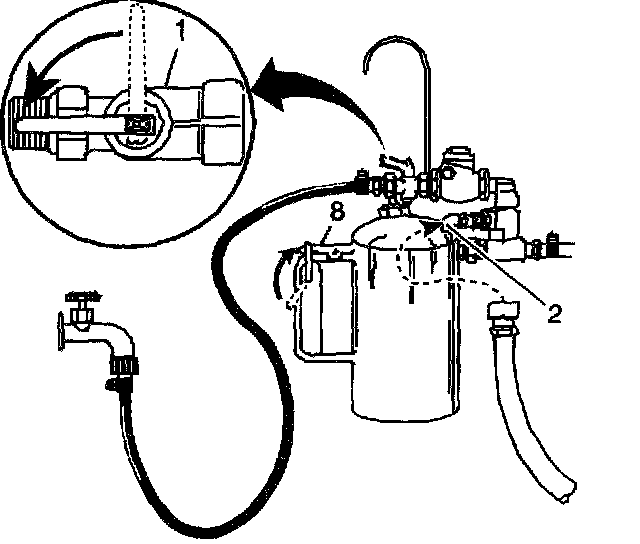 1
8
2