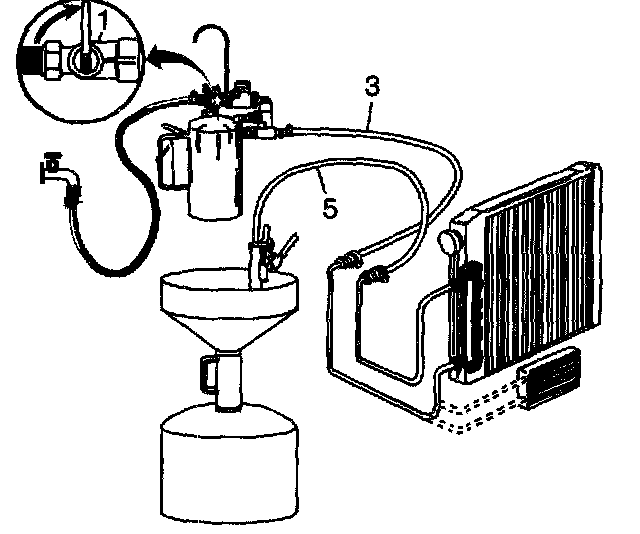 1
3
5