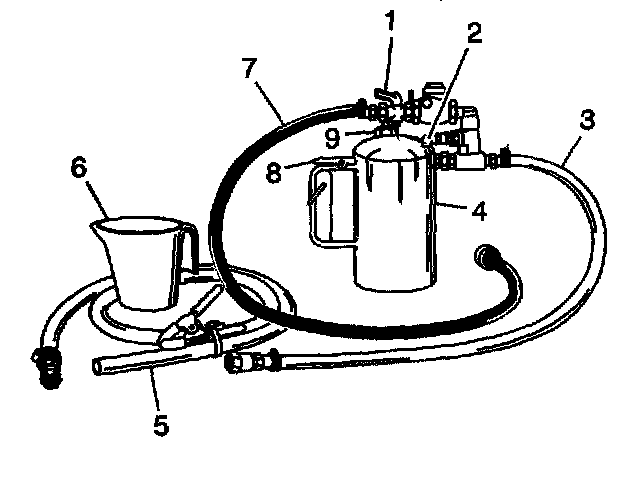 1
2
7
3
9
8
6
4
5