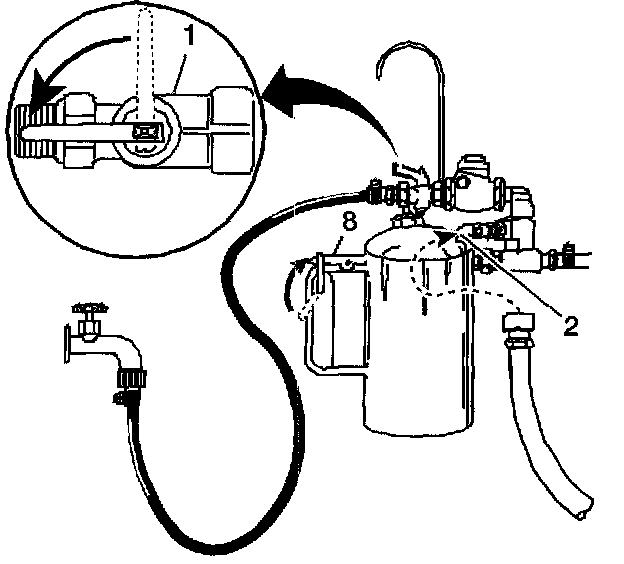 1

8

2