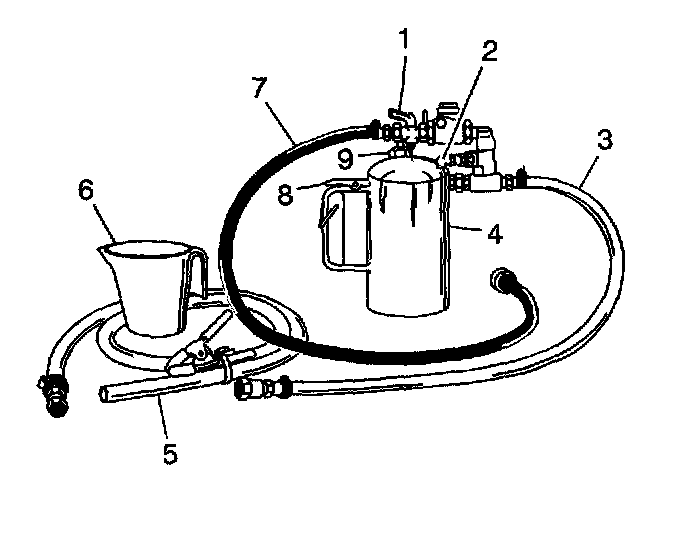 1
2
7
3
9
8
6
4
5