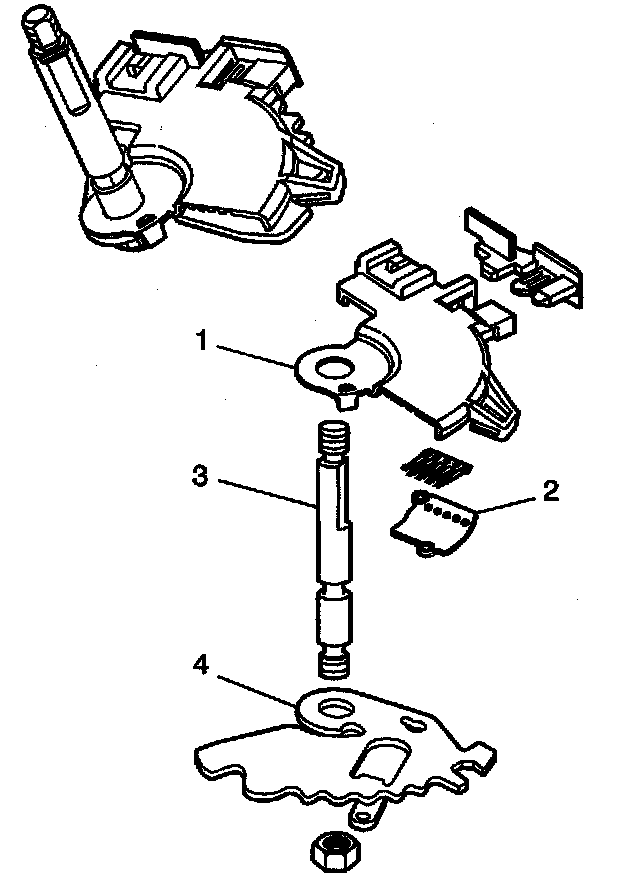 1
3
2
4