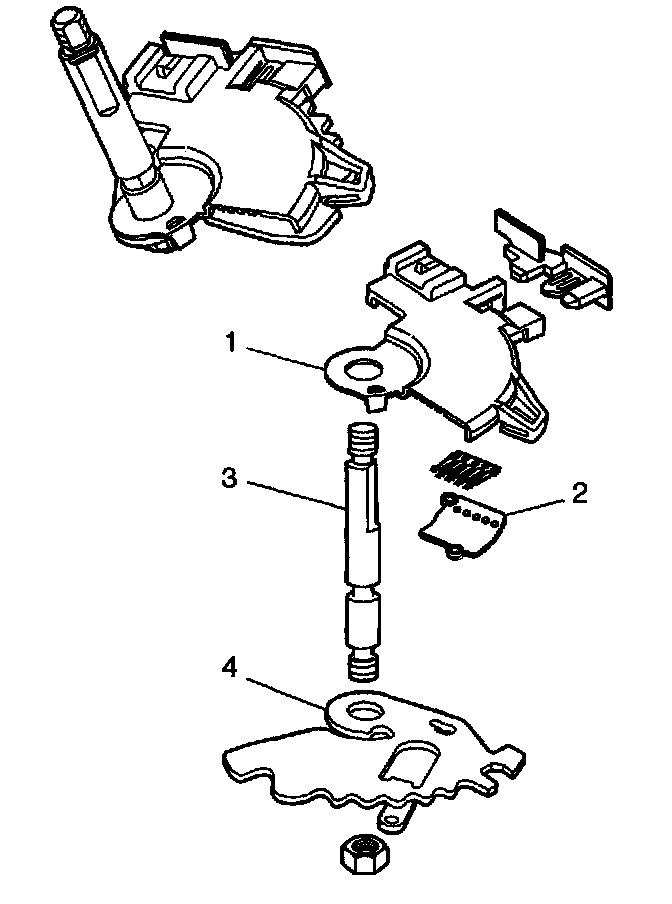 1
3
2
4