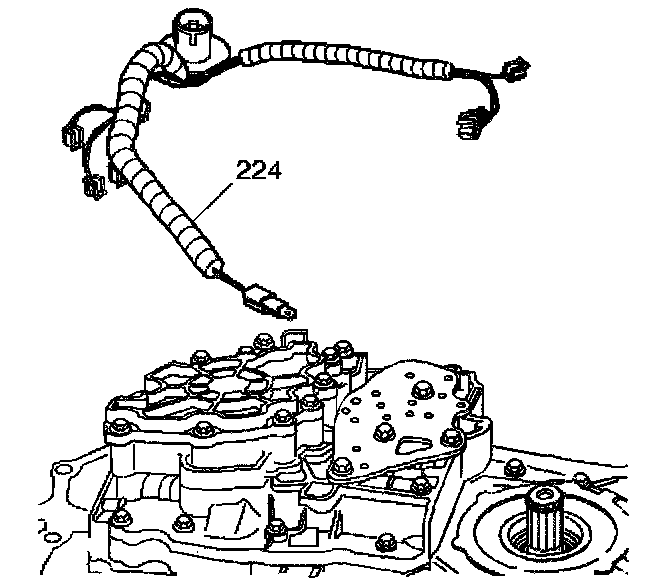 224