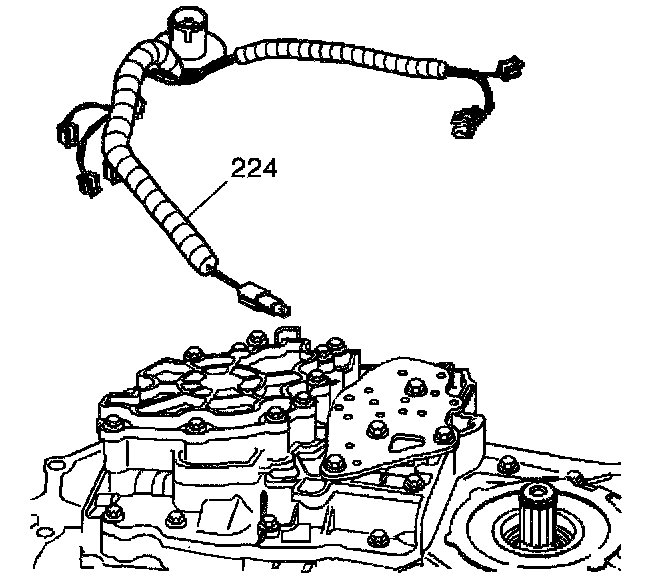 224