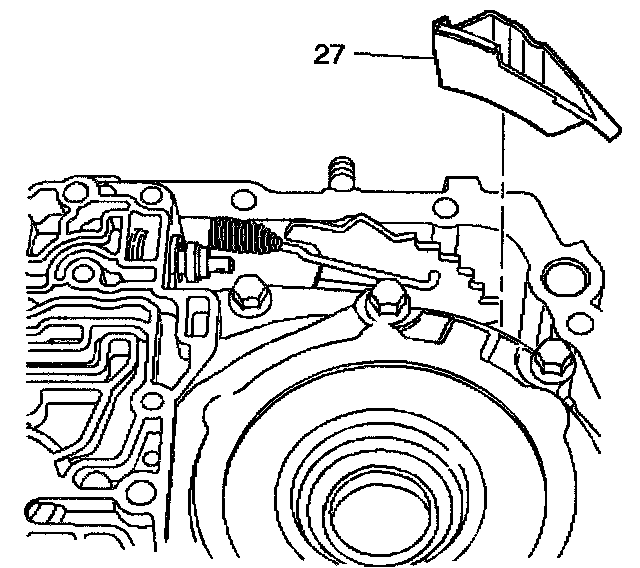 27