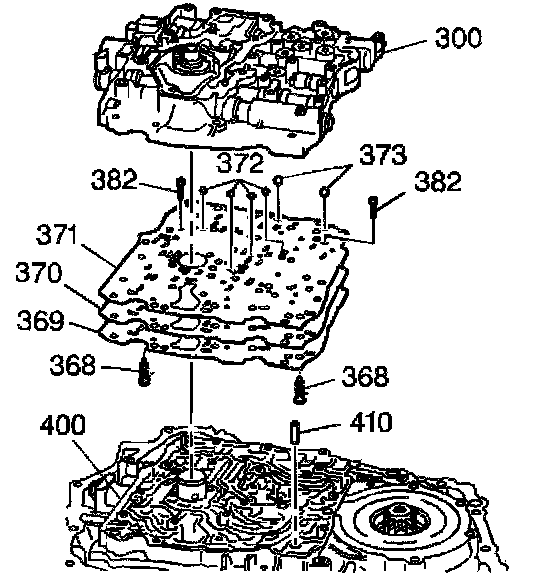 300
372
373
382
382
371
370
369
368
368
400
410