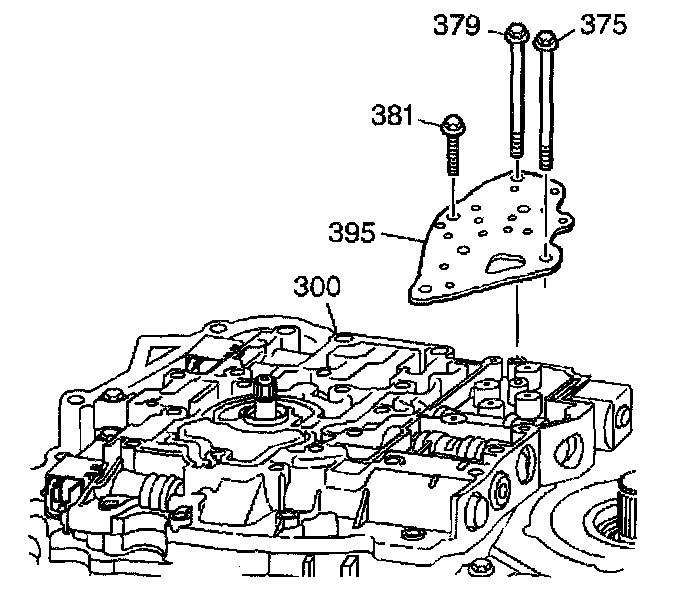 379
375
381
395
300