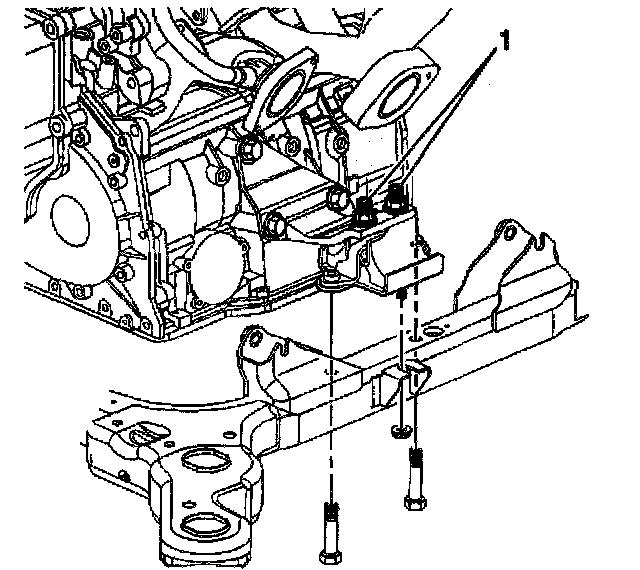 1