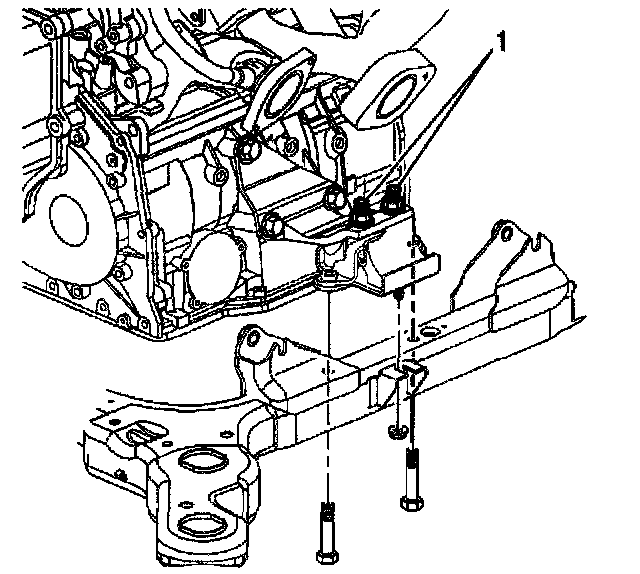 1