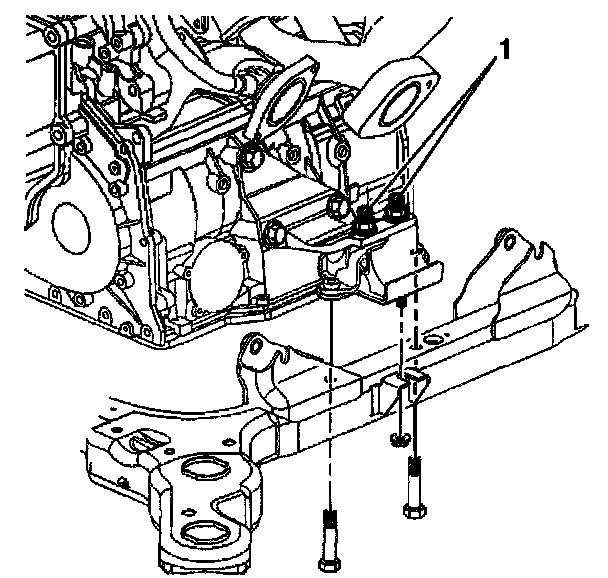 1