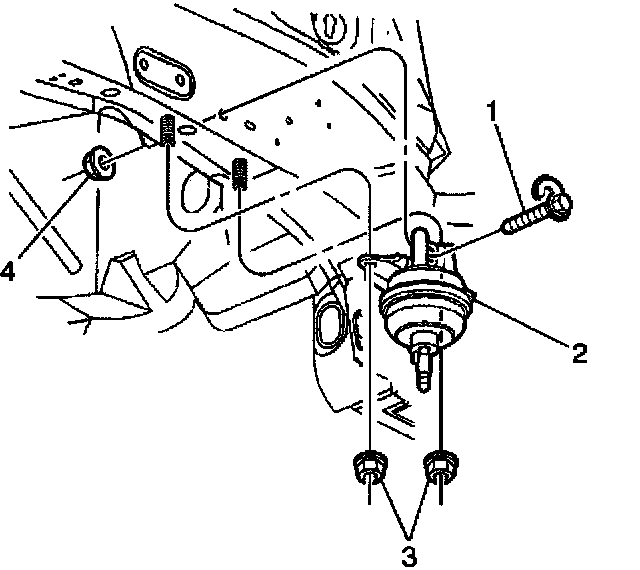 1
4
2
3