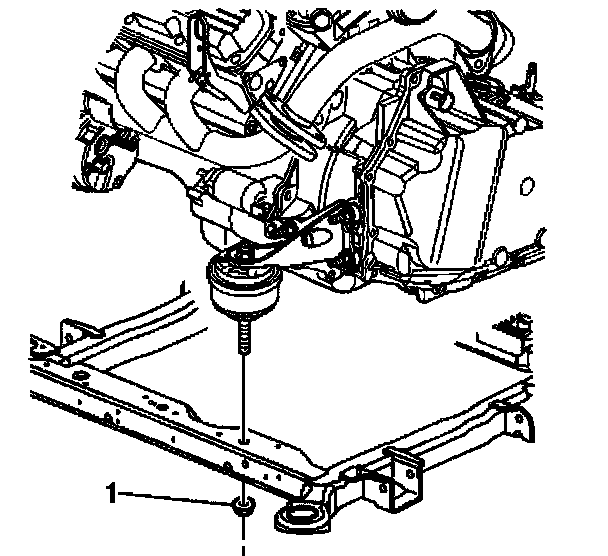 1