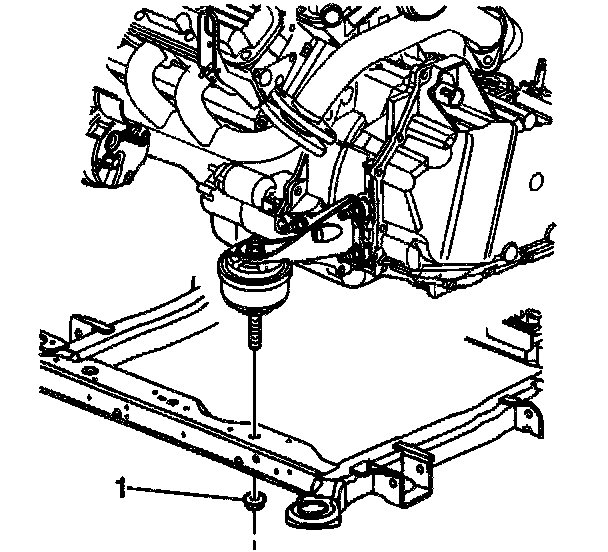 1