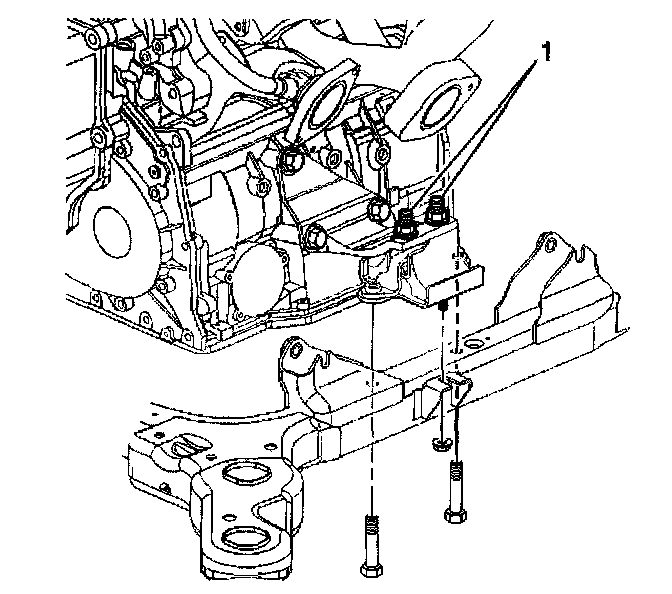 1