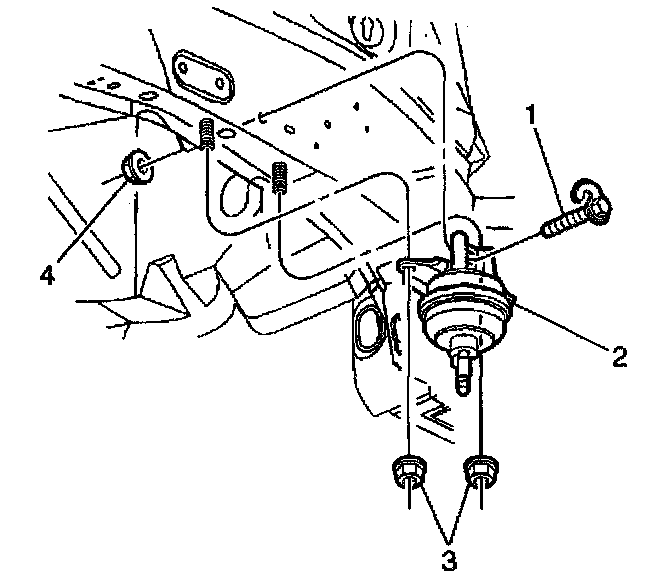 1
4
2
3