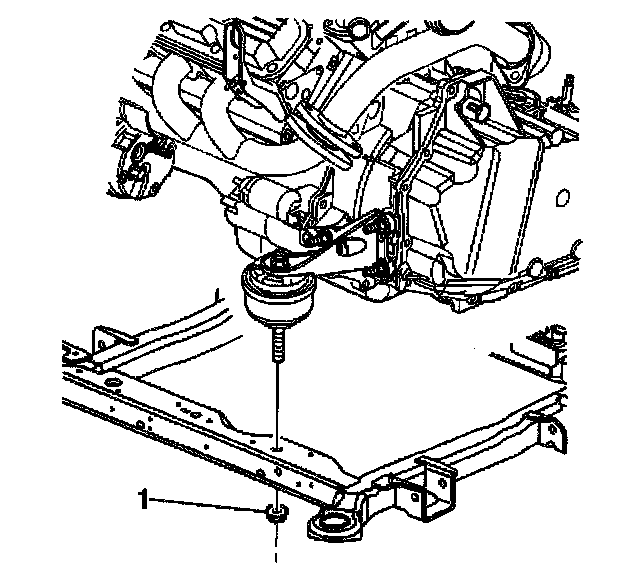 1