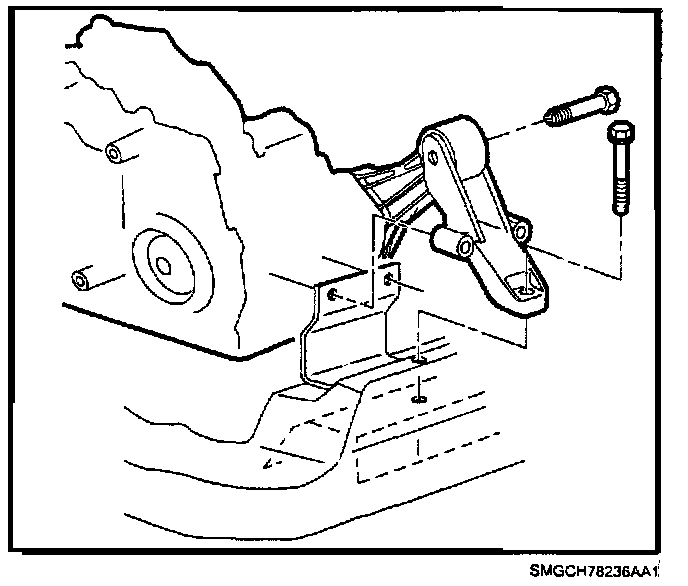 SMGCH78236AA1