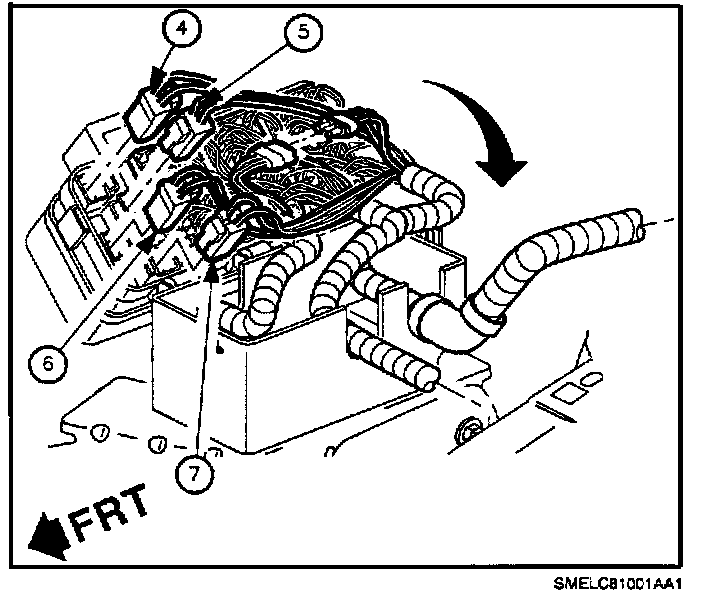 4
5
6
7
FRT
SMELC81001AA1