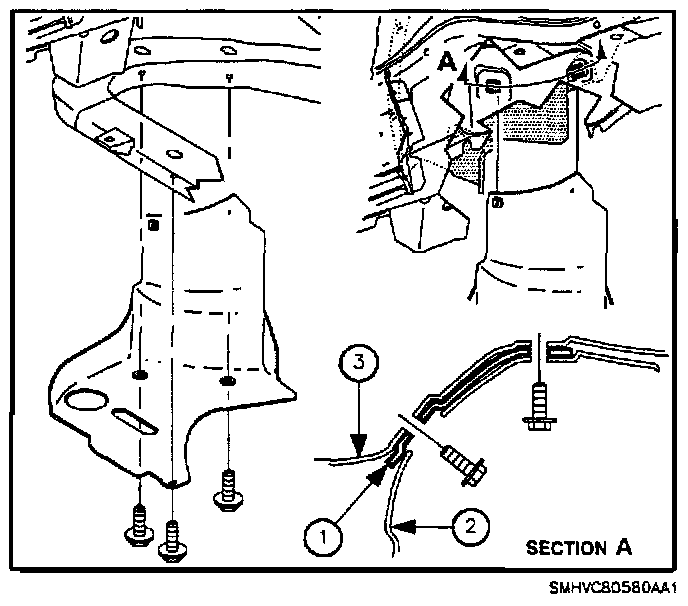 A

3

1

2

SECTION A

SMHVC80580AA1