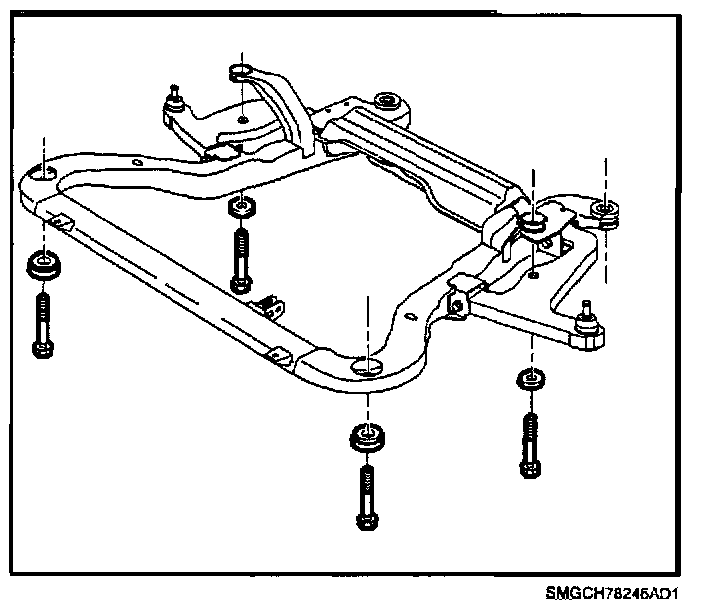 SMGCH78246AD1