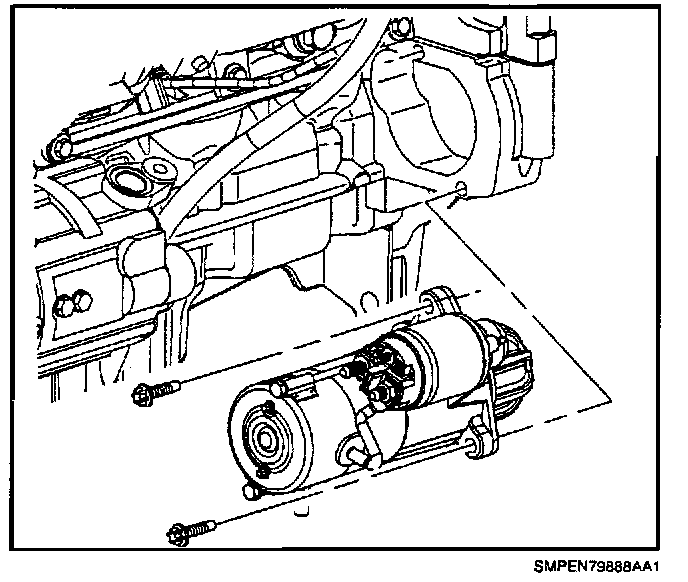 SMPEN79888AA1